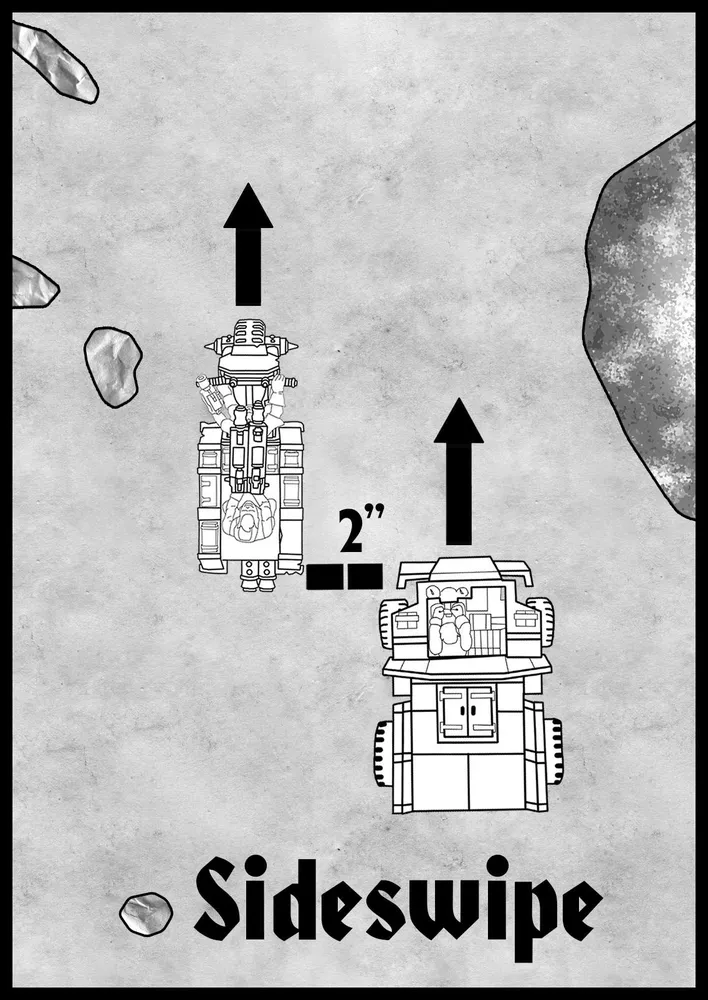 2"

Sideswipe